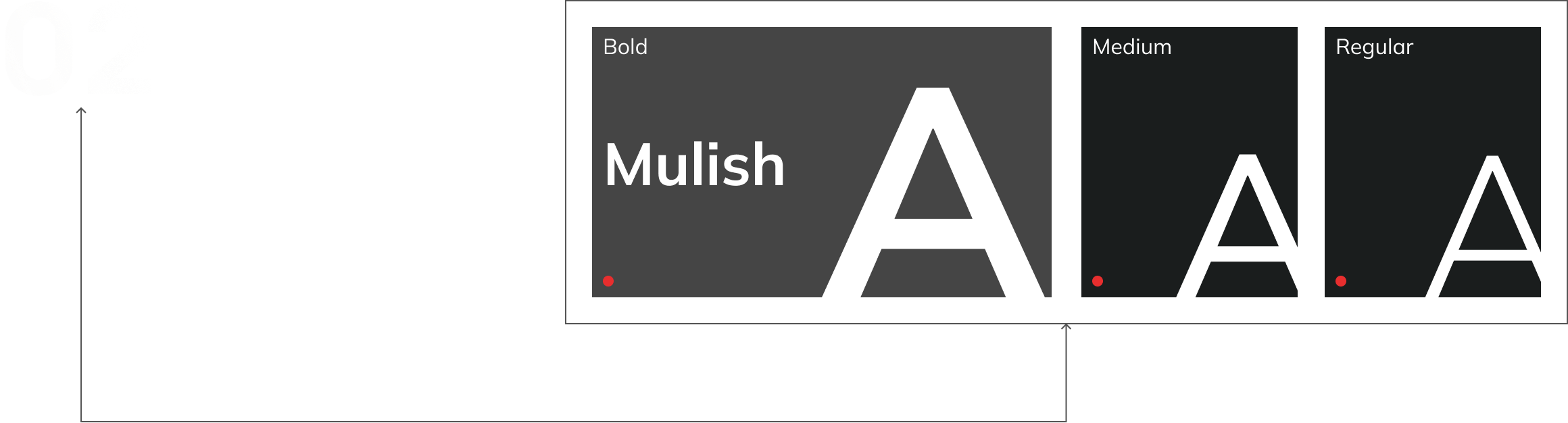 Bold

Mulish

A

Medium

A

Regular

A